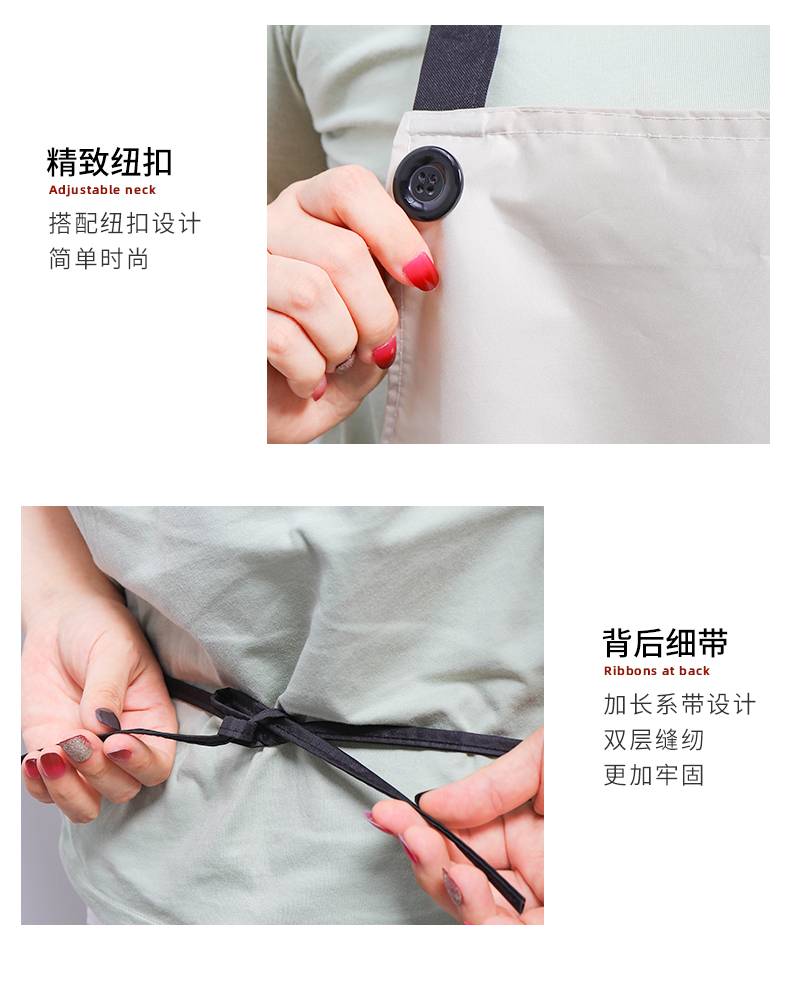 精致纽扣
Adjustable neck
搭配纽扣设计
简单时尚

背后细带
Ribbons at back
加长系带设计
双层缝纫
更加牢固